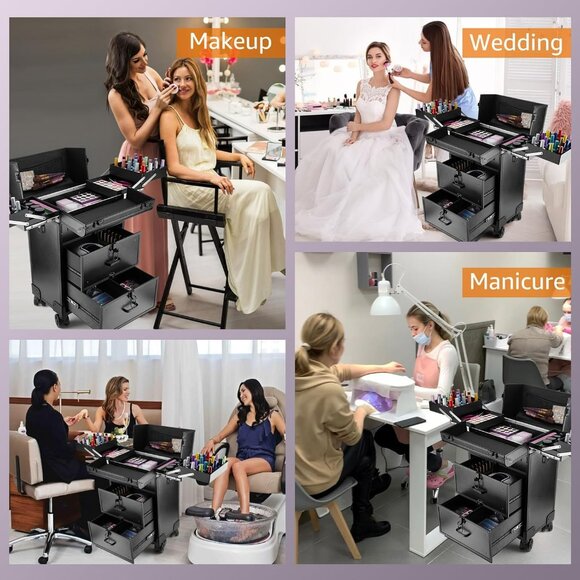 Makeup

Wedding

Manicure